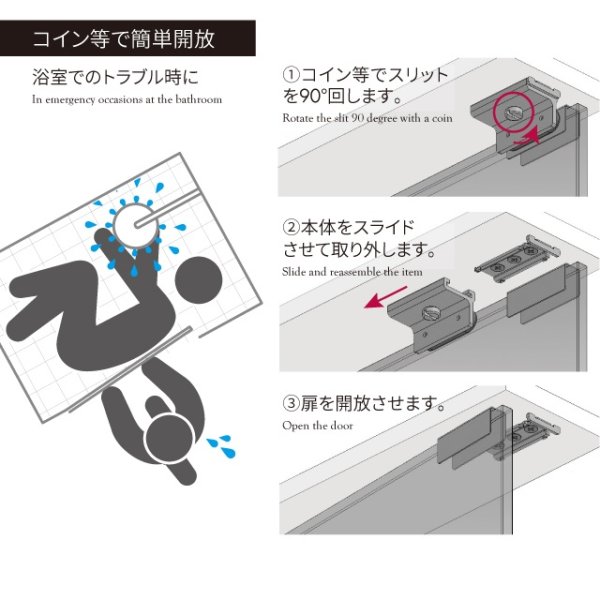 コイン等で簡単開放

浴室でのトラブル時に
In emergency occasions at the bathroom

①コイン等でスリットを90°回します。
Rotate the slit 90 degree with a coin

②本体をスライドさせて取り外します。
Slide and reassemble the item

③扉を開放させます。
Open the door