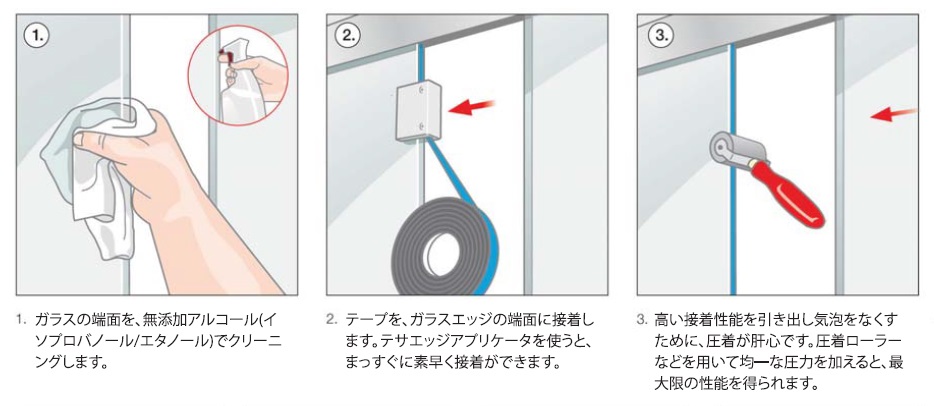 1.

2.

3.

1. ガラスの端面を、無添加アルコール(イソプロパノール/エタノール)でクリーニングします。

2. テープを、ガラスエッジの端面に接着します。テサエッジアプリケータを使うと、まっすぐに素早く接着ができます。

3. 高い接着性能を引き出し気泡をなくすために、圧着が肝心です。圧着ローラーなどを用いて均一な圧力を加えると、最大限の性能を得られます。