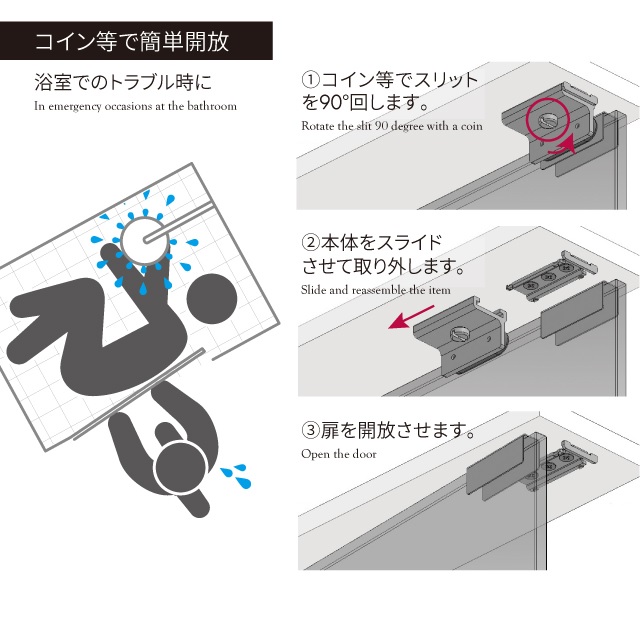 コイン等で簡単開放

浴室でのトラブル時に
In emergency occasions at the bathroom

①コイン等でスリットを90°回します。
Rotate the slit 90 degree with a coin

②本体をスライドさせて取り外します。
Slide and reassemble the item

③扉を開放させます。
Open the door