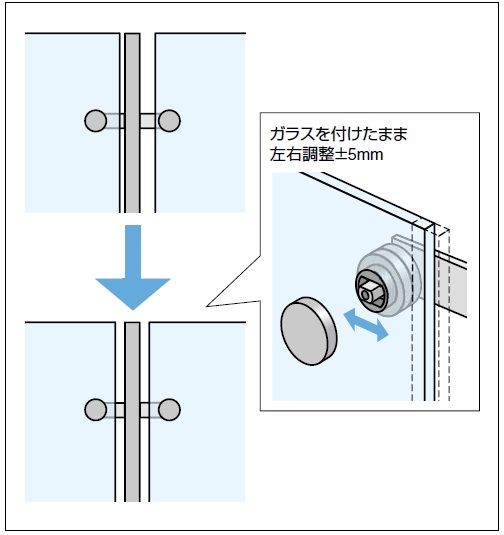 ガラスを付けたまま
左右調整±5mm