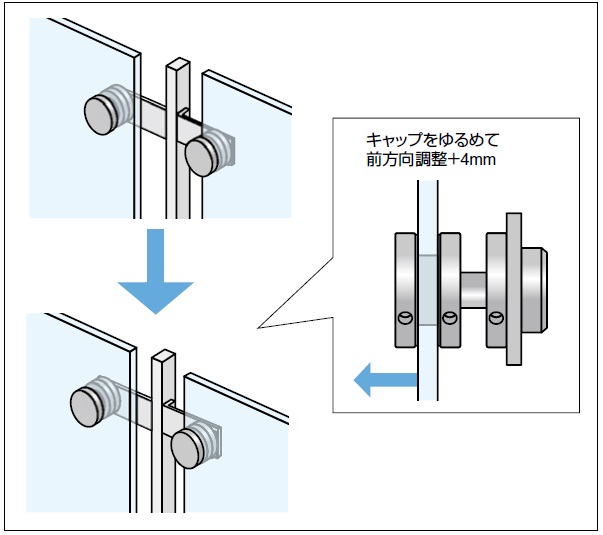 キャップをゆるめて
前方向調整+4mm