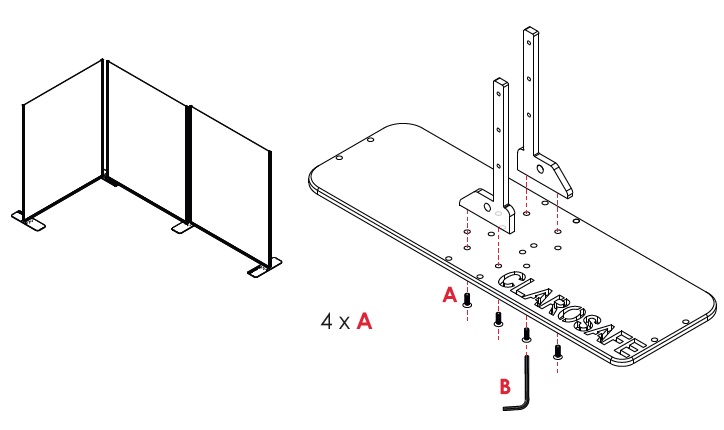 CLAROSAFE

A

4 x A

B