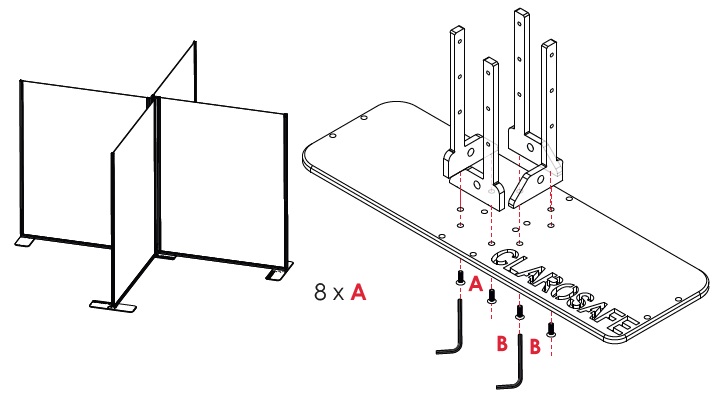 8 x A

CLAROSAFE

A

B

B