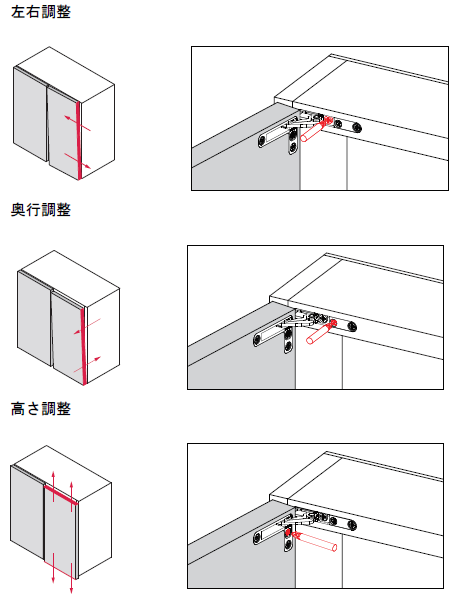 左右調整

奥行調整

高さ調整