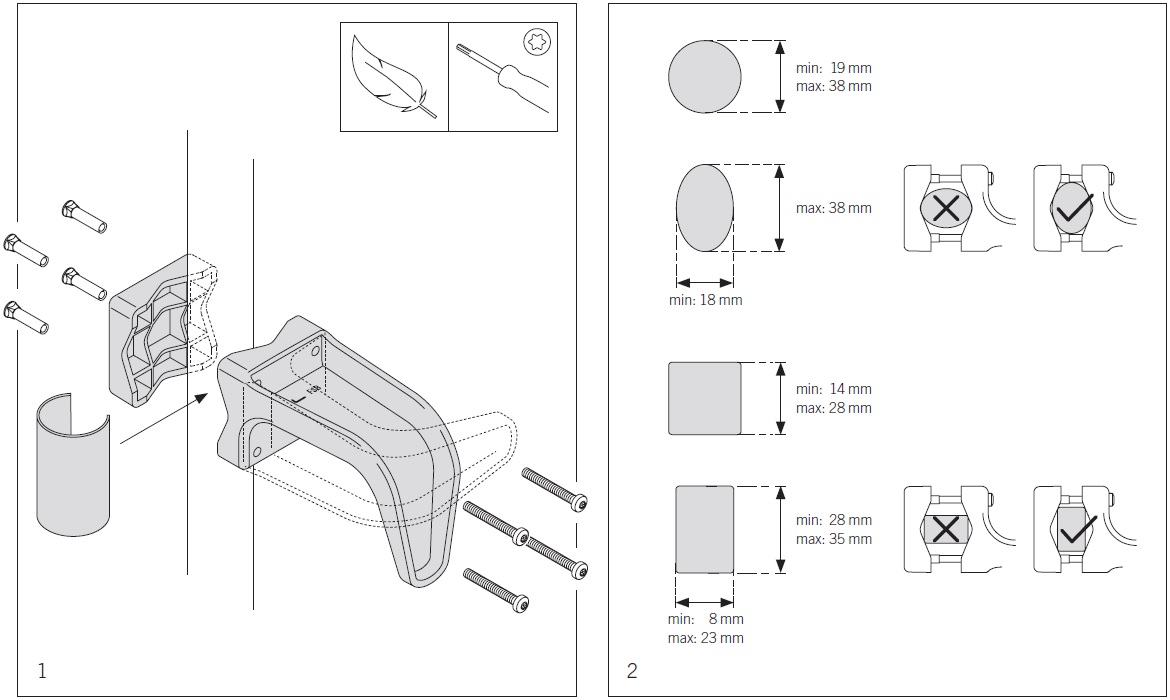 1

min: 19 mm
max: 38 mm

max: 38 mm

min: 18 mm

min: 14 mm
max: 28 mm

min: 28 mm
max: 35 mm

min: 8 mm
max: 23 mm

2