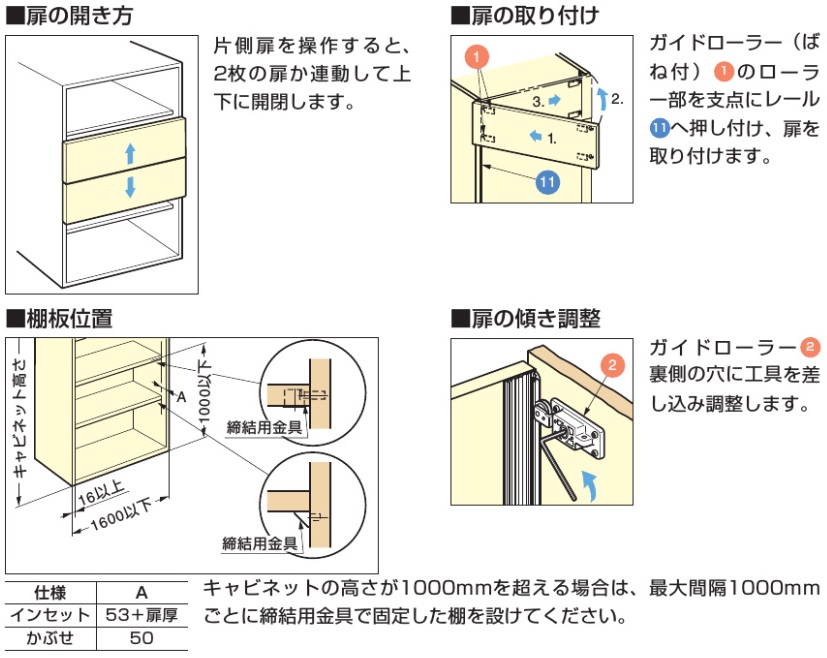 ■扉の開き方

片側扉を操作すると、2枚の扉か連動して上下に開閉します。

■扉の取り付け

1

3.

2.

1.

11

ガイドローラー（ばね付）1のローラー部を支点にレール11へ押し付け、扉を取り付けます。

■棚板位置

キャビネット高さ

A

1000以下

16以上

1600以下

締結用金具

締結用金具

■扉の傾き調整

2

ガイドローラー2裏側の穴に工具を差し込み調整します。

| 仕様 | A |
|---|---|
| インセット | 53+扉厚 |
| かぶせ | 50 |

キャビネットの高さが1000mmを超える場合は、最大間隔1000mmごとに締結用金具で固定した棚を設けてください。