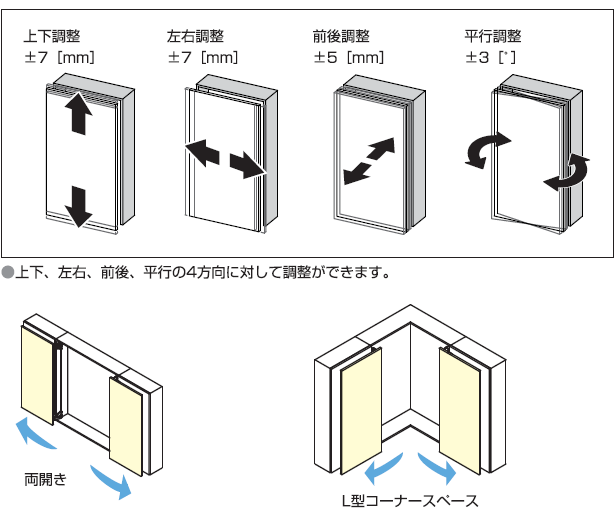 上下調整
±7［mm］

左右調整
±7［mm］

前後調整
±5［mm］

平行調整
±3［°］

●上下、左右、前後、平行の4方向に対して調整ができます。

両開き

L型コーナースペース