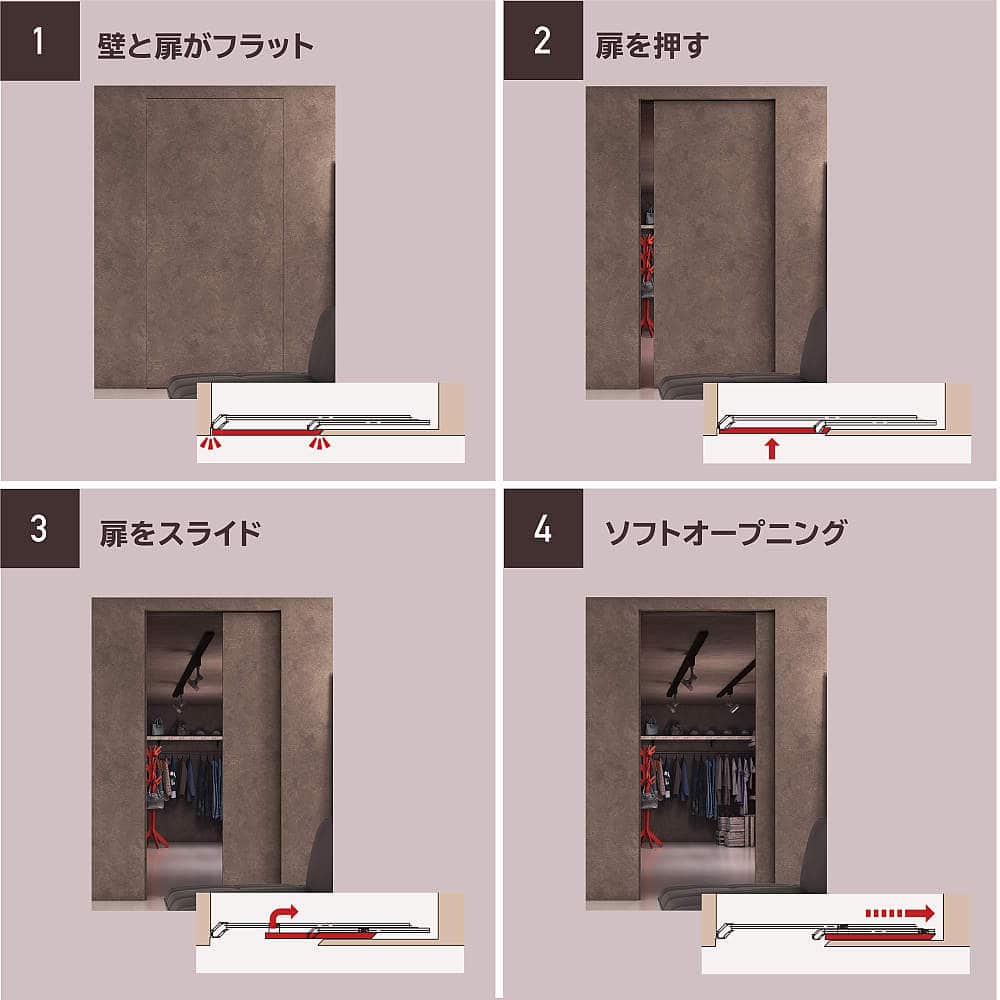 1 壁と扉がフラット

2 扉を押す

3 扉をスライド

4 ソフトオープニング