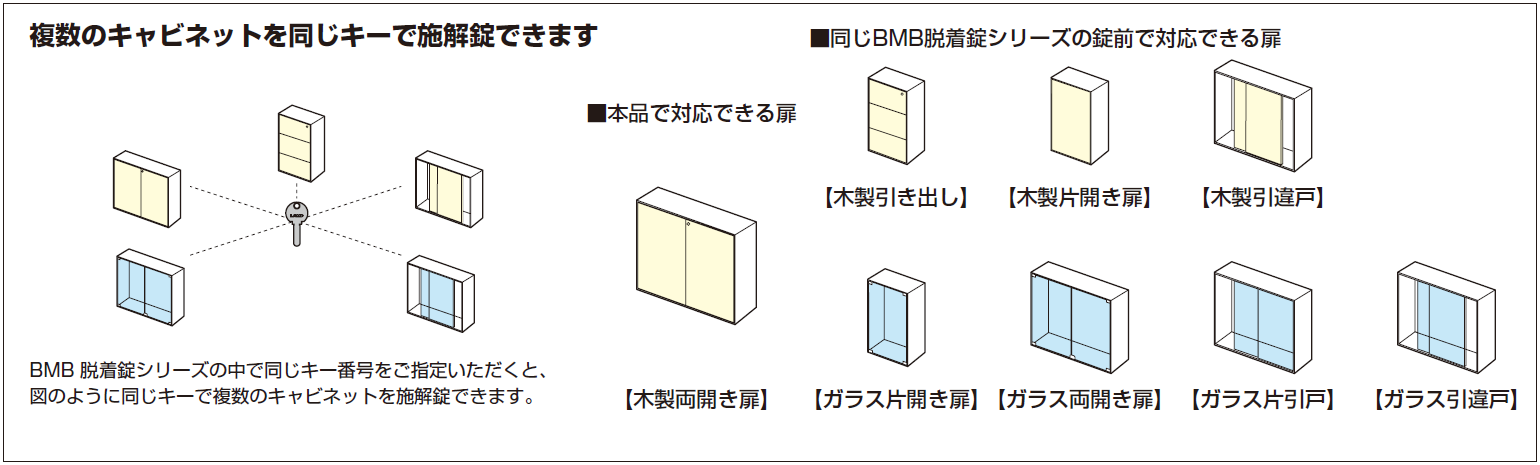 複数のキャビネットを同じキーで施解錠できます

BMB 脱着錠シリーズの中で同じキー番号をご指定いただくと、図のように同じキーで複数のキャビネットを施解錠できます。

■本品で対応できる扉

【木製両開き扉】

■同じBMB脱着錠シリーズの錠前で対応できる扉

【木製引き出し】 【木製片開き扉】 【木製引違戸】

【ガラス片開き扉】 【ガラス両開き扉】 【ガラス片引戸】 【ガラス引違戸】