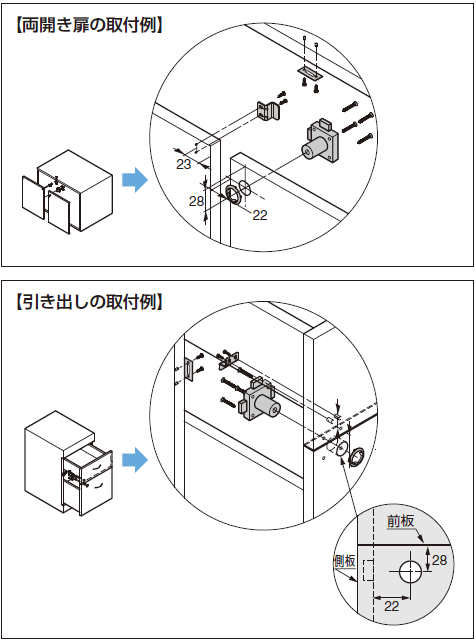 【両開き扉の取付例】

23

28

22

【引き出しの取付例】

前板

側板

28

22