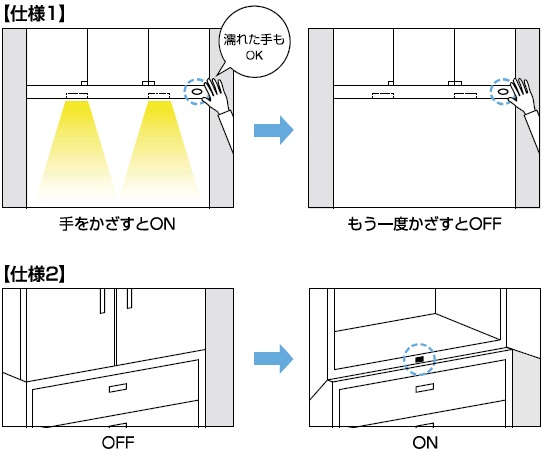 【仕様1】

濡れた手も OK

手をかざすとON

もう一度かざすとOFF

【仕様2】

OFF

ON