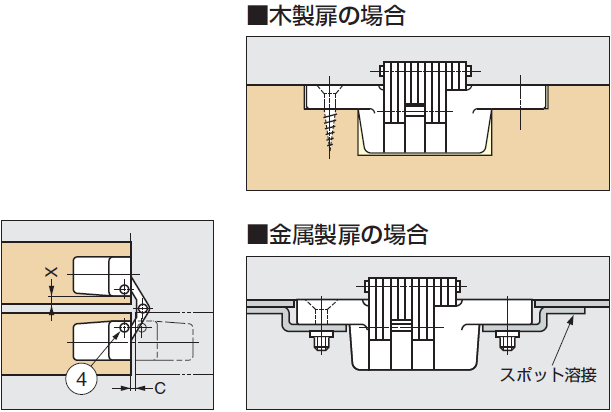 ■木製扉の場合

■金属製扉の場合

X

4

C

スポット溶接