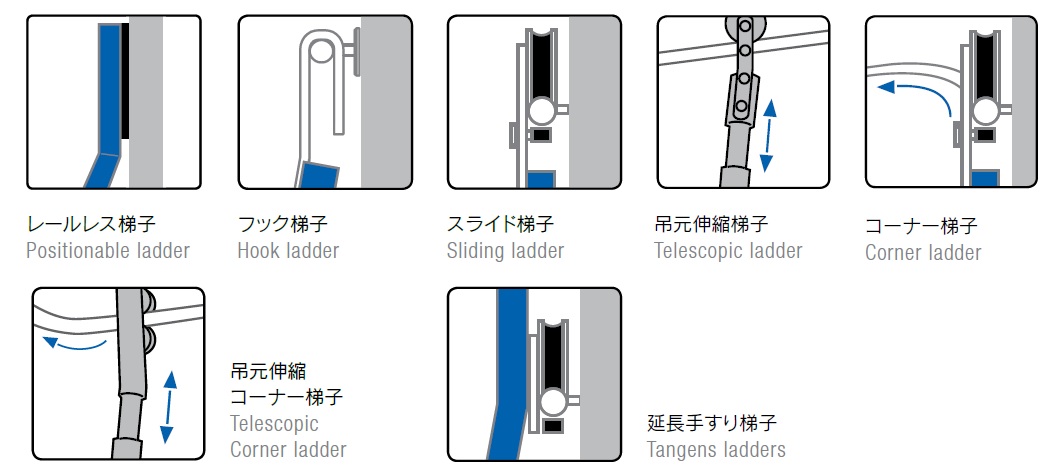 レールレス梯子
Positionable ladder

フック梯子
Hook ladder

スライド梯子
Sliding ladder

吊元伸縮梯子
Telescopic ladder

コーナー梯子
Corner ladder

吊元伸縮
コーナー梯子
Telescopic
Corner ladder

延長手すり梯子
Tangens ladders